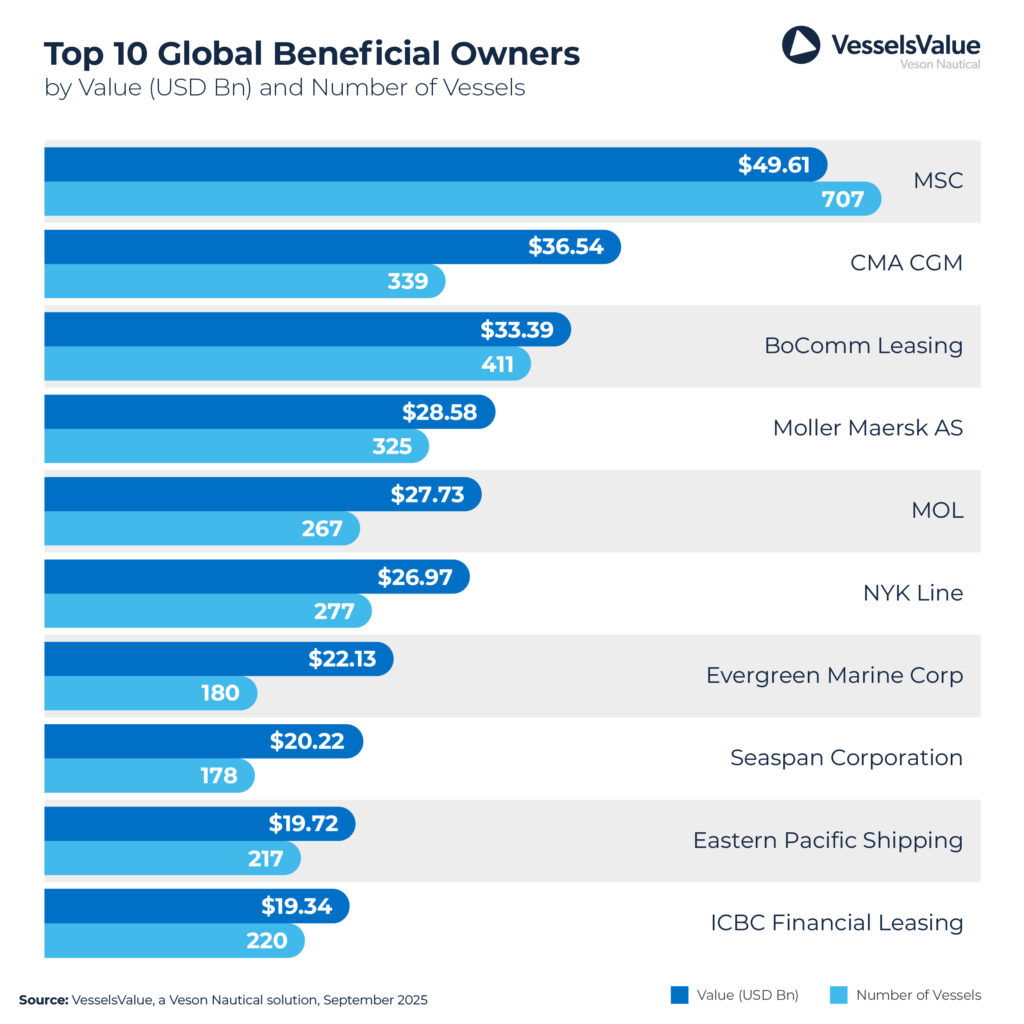 Top 10 Global Beneficial Owners
by Value (USD Bn) and Number of Vessels

VesselsValue
Veson Nautical

$49.61
707
MSC

$36.54
339
CMA CGM

$33.39
411
BoComm Leasing

$28.58
325
Moller Maersk AS

$27.73
267
MOL

$26.97
277
NYK Line

$22.13
180
Evergreen Marine Corp

$20.22
178
Seaspan Corporation

$19.72
217
Eastern Pacific Shipping

$19.34
220
ICBC Financial Leasing

Source: VesselsValue, a Veson Nautical solution, September 2025

Value (USD Bn) Number of Vessels